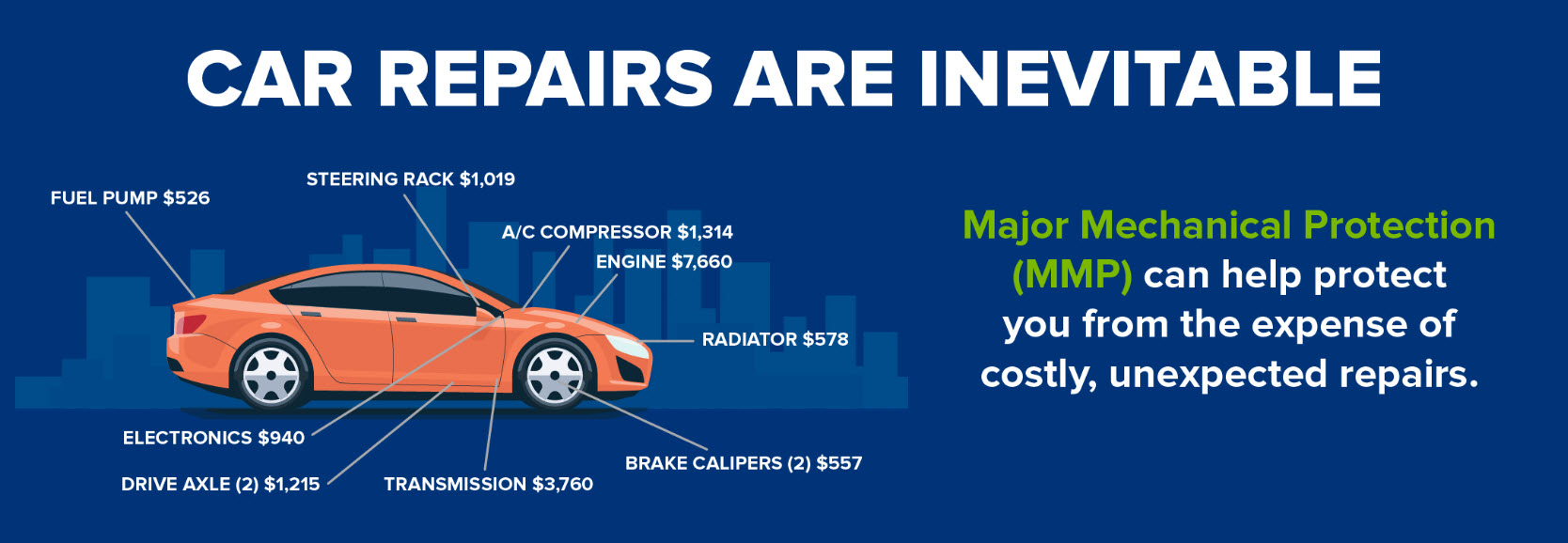 CAR REPAIRS ARE INEVITABLE

FUEL PUMP $526

STEERING RACK $1,019

A/C COMPRESSOR $1,314

ENGINE $7,660

RADIATOR $578

ELECTRONICS $940

DRIVE AXLE (2) $1,215

TRANSMISSION $3,760

BRAKE CALIPERS (2) $557

Major Mechanical Protection (MMP) can help protect you from the expense of costly, unexpected repairs.